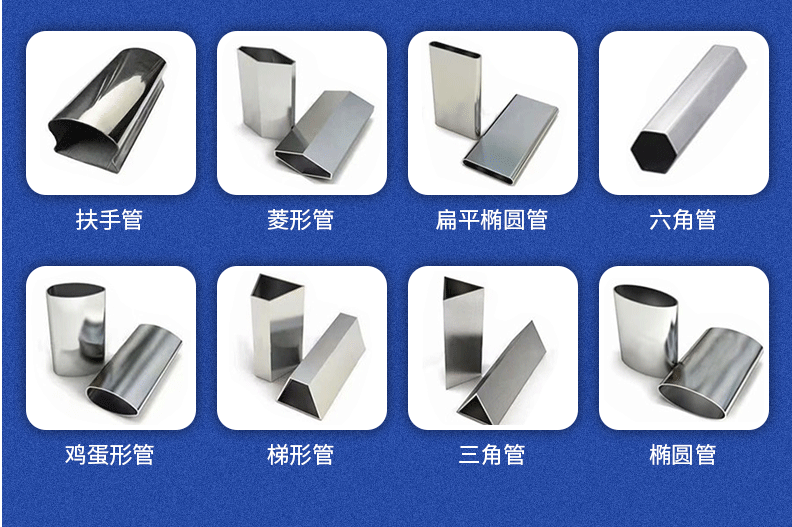 扶手管

菱形管

扁平椭圆管

六角管

鸡蛋形管

梯形管

三角管

椭圆管